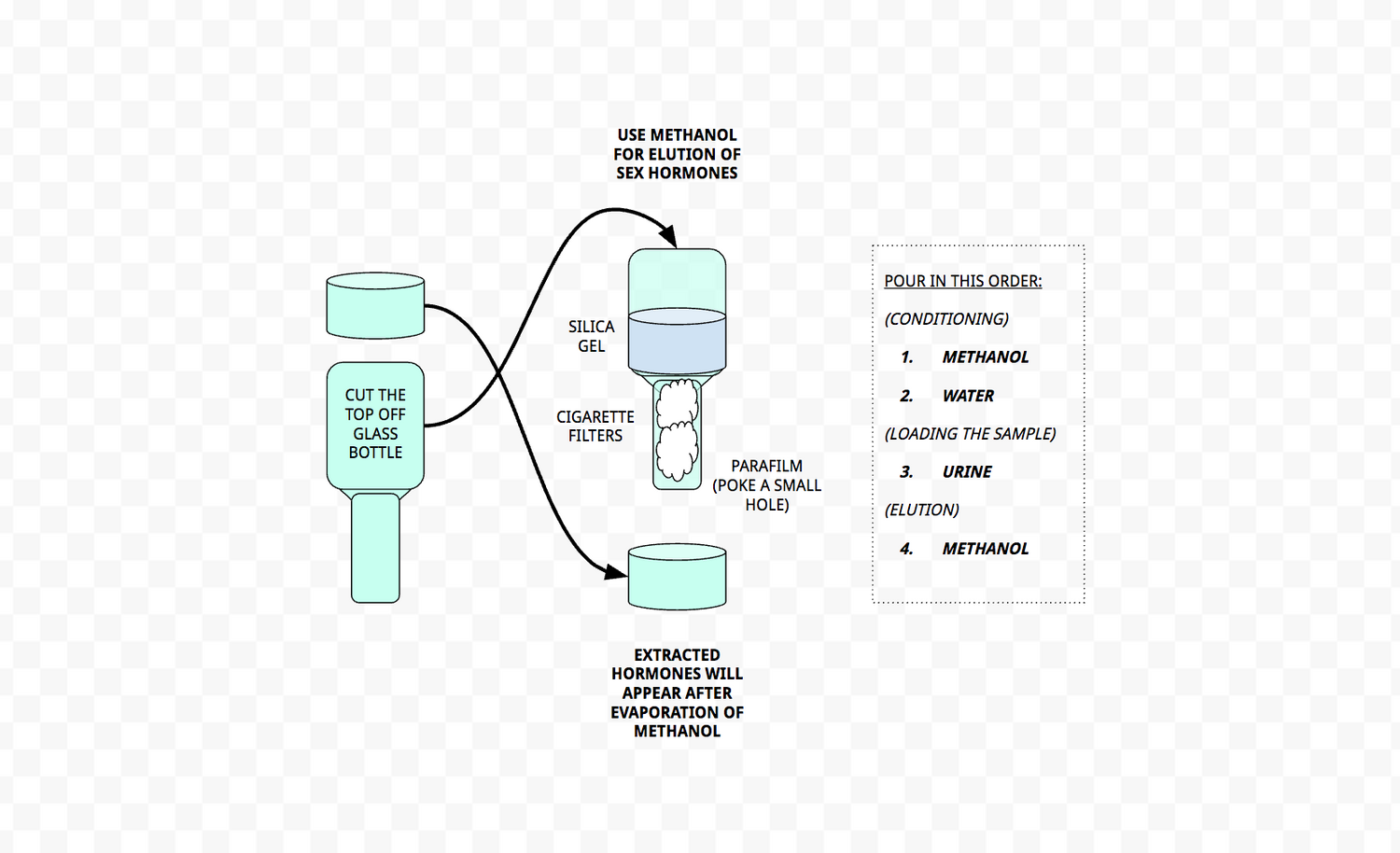 USE METHANOL FOR ELUTION OF SEX HORMONES

CUT THE TOP OFF GLASS BOTTLE

SILICA GEL

CIGARETTE FILTERS

PARAFILM (POKE A SMALL HOLE)

EXTRACTED HORMONES WILL APPEAR AFTER EVAPORATION OF METHANOL

POUR IN THIS ORDER:

(CONDITIONING)

1. METHANOL

2. WATER

(LOADING THE SAMPLE)

3. URINE

(ELUTION)

4. METHANOL